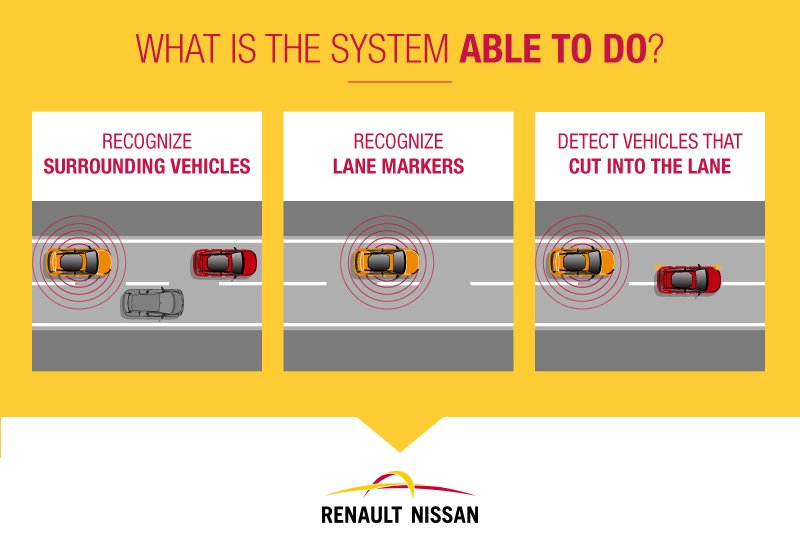 WHAT IS THE SYSTEM ABLE TO DO?

RECOGNIZE
SURROUNDING VEHICLES

RECOGNIZE
LANE MARKERS

DETECT VEHICLES THAT
CUT INTO THE LANE

RENAULT NISSAN